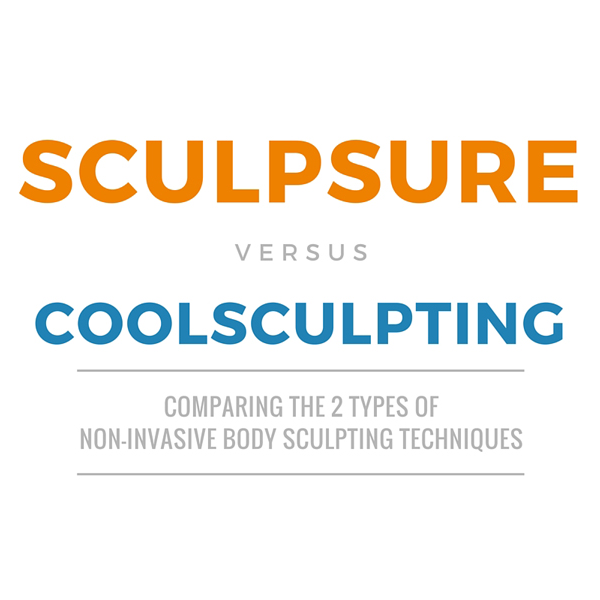 SCULPSURE

VERSUS

COOLSCULPTING

COMPARING THE 2 TYPES OF NON-INVASIVE BODY SCULPTING TECHNIQUES